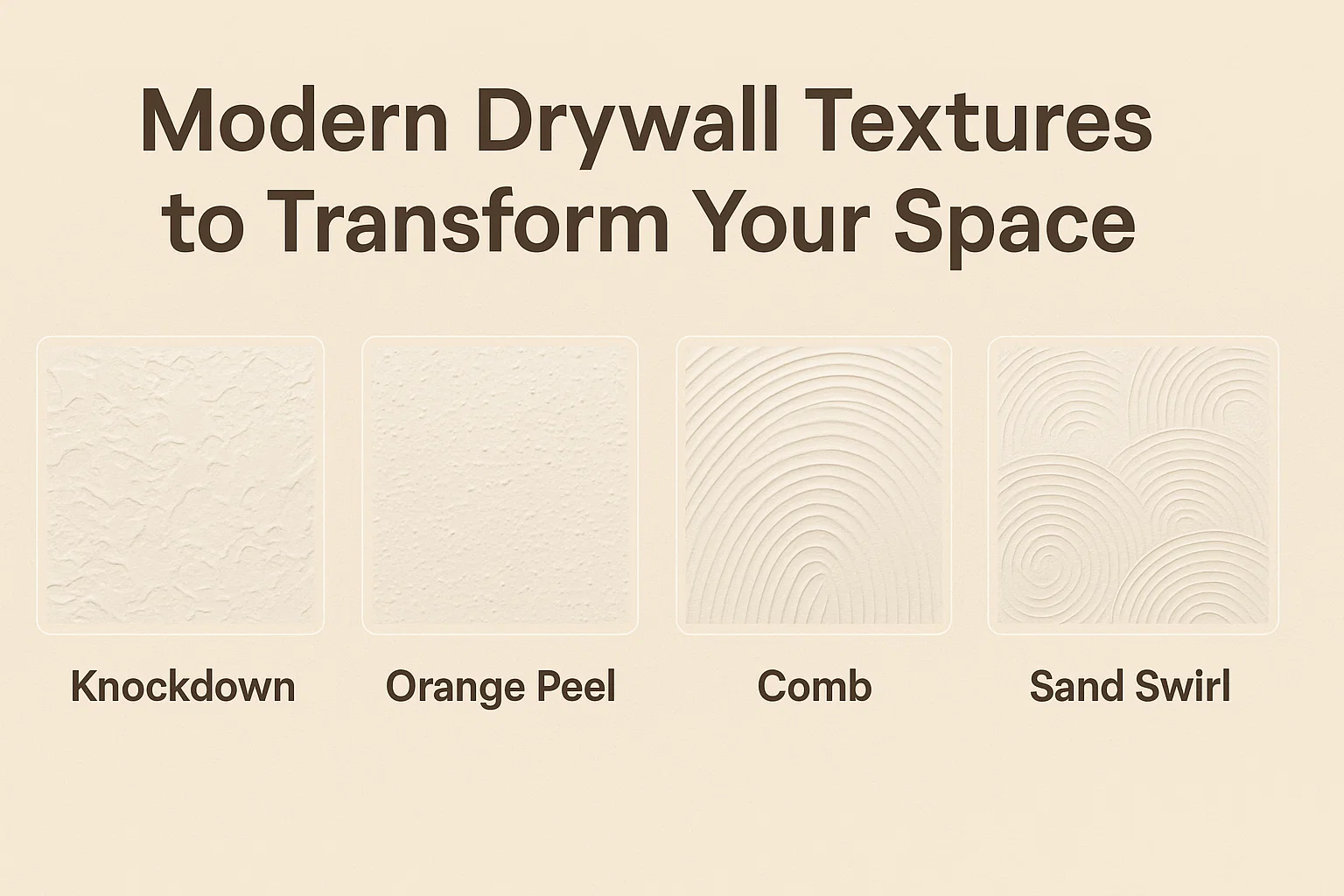 Modern Drywall Textures to Transform Your Space

Knockdown

Orange Peel

Comb

Sand Swirl