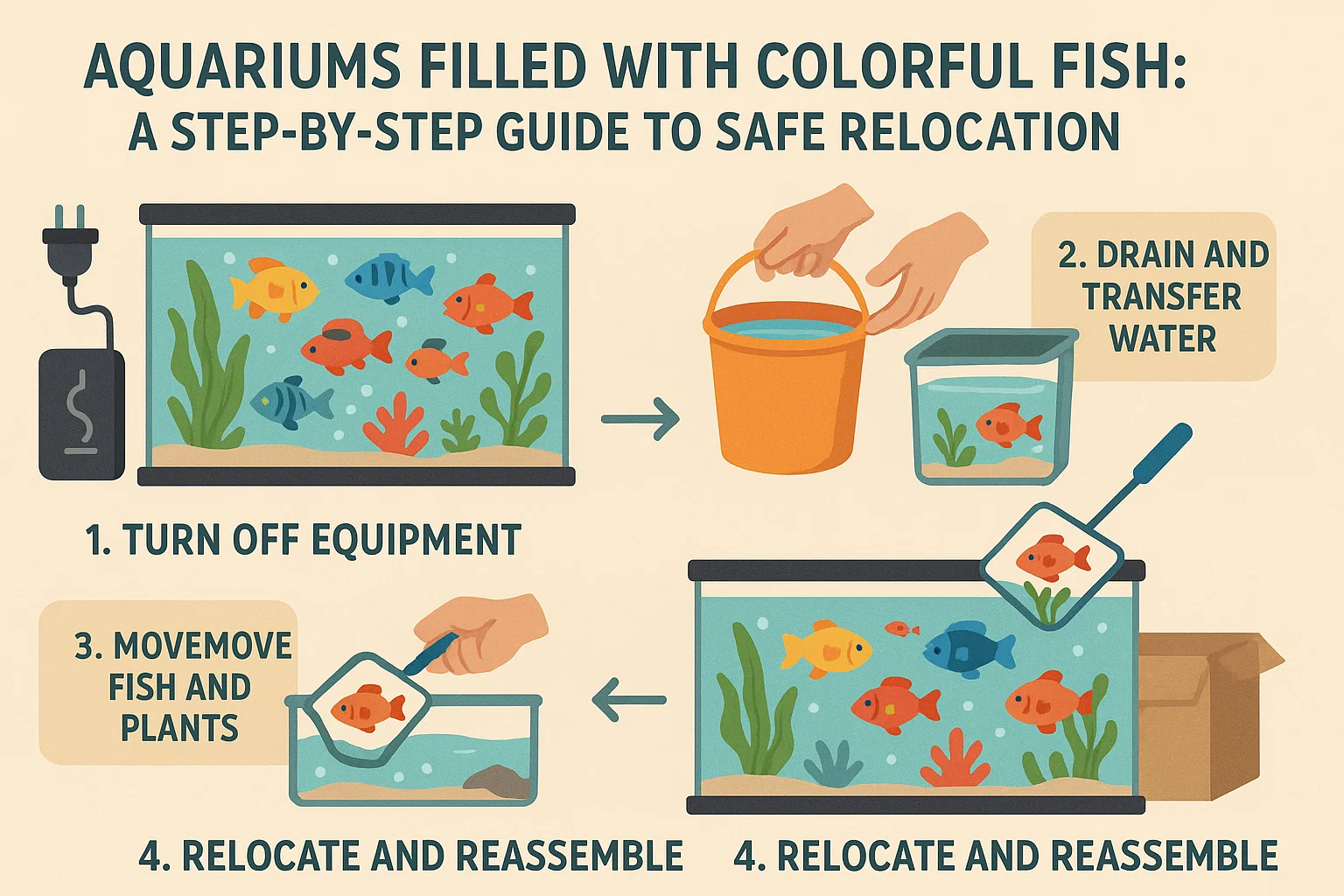 AQUARIUMS FILLED WITH COLORFUL FISH:
A STEP-BY-STEP GUIDE TO SAFE RELOCATION

2. DRAIN AND TRANSFER WATER

1. TURN OFF EQUIPMENT

3. MOVEMOVE FISH AND PLANTS

4. RELOCATE AND REASSEMBLE

4. RELOCATE AND REASSEMBLE