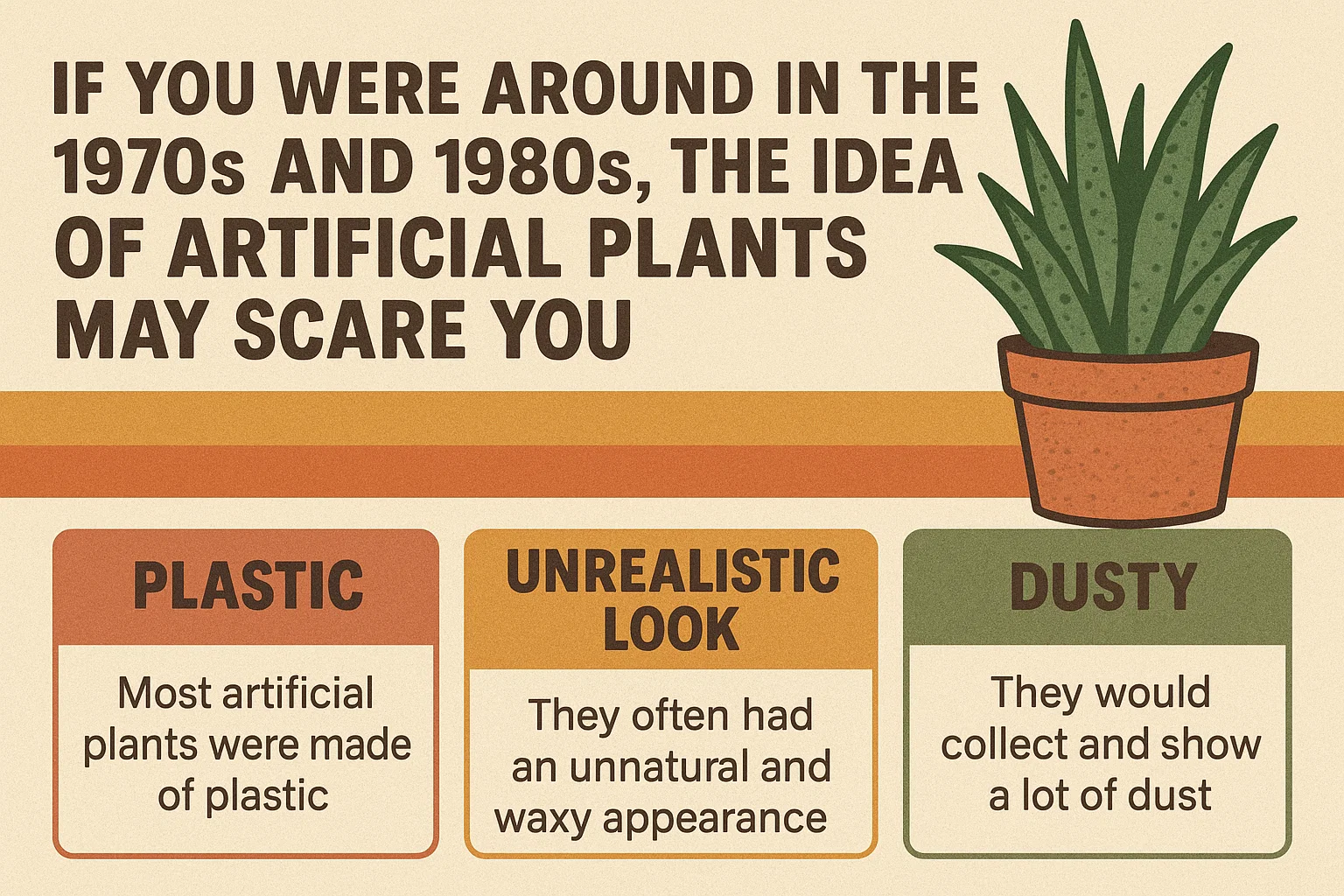 IF YOU WERE AROUND IN THE 1970s AND 1980s, THE IDEA OF ARTIFICIAL PLANTS MAY SCARE YOU

PLASTIC

Most artificial plants were made of plastic

UNREALISTIC LOOK

They often had an unnatural and waxy appearance

DUSTY

They would collect and show a lot of dust