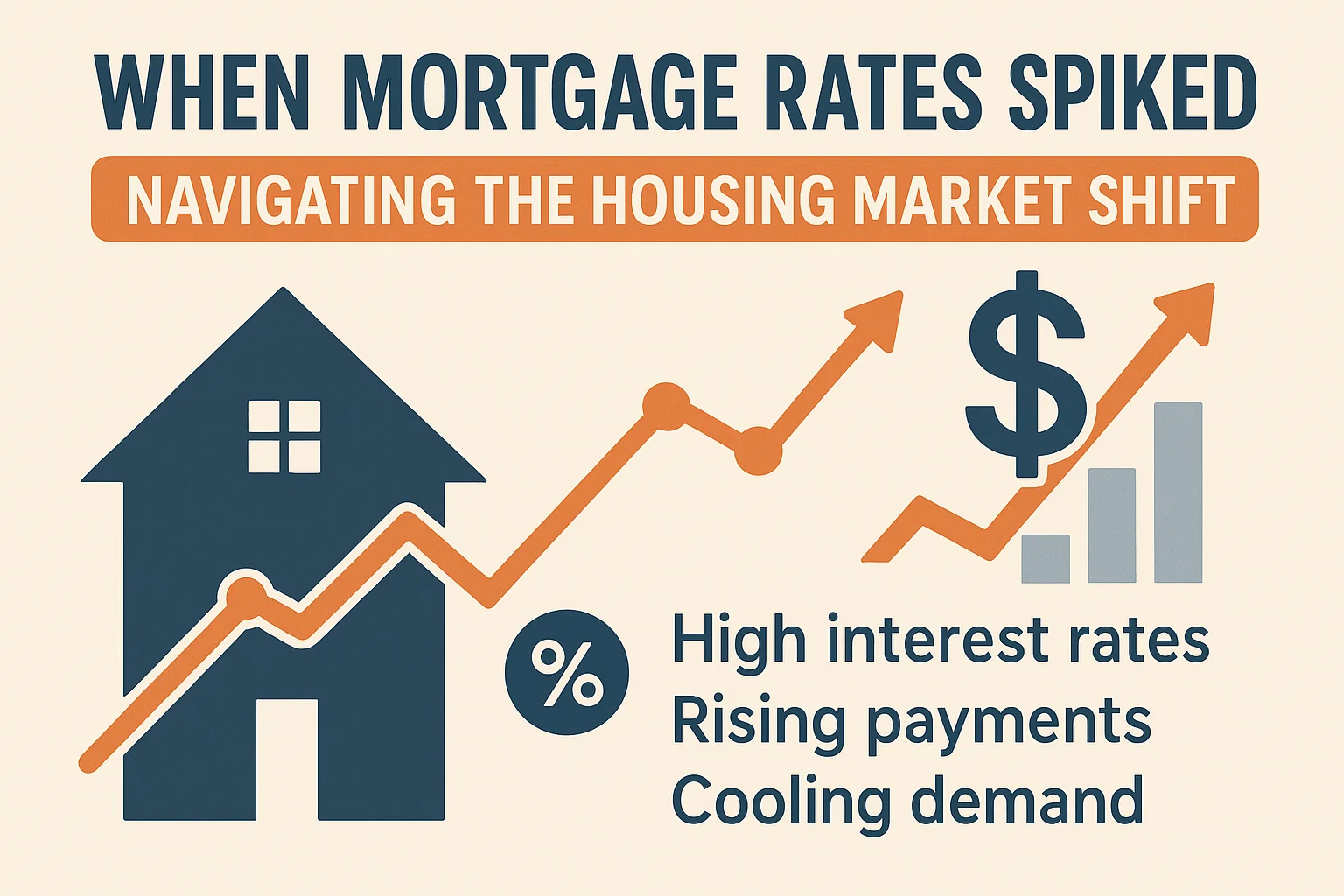 WHEN MORTGAGE RATES SPIKED

NAVIGATING THE HOUSING MARKET SHIFT

$

%

High interest rates
Rising payments
Cooling demand