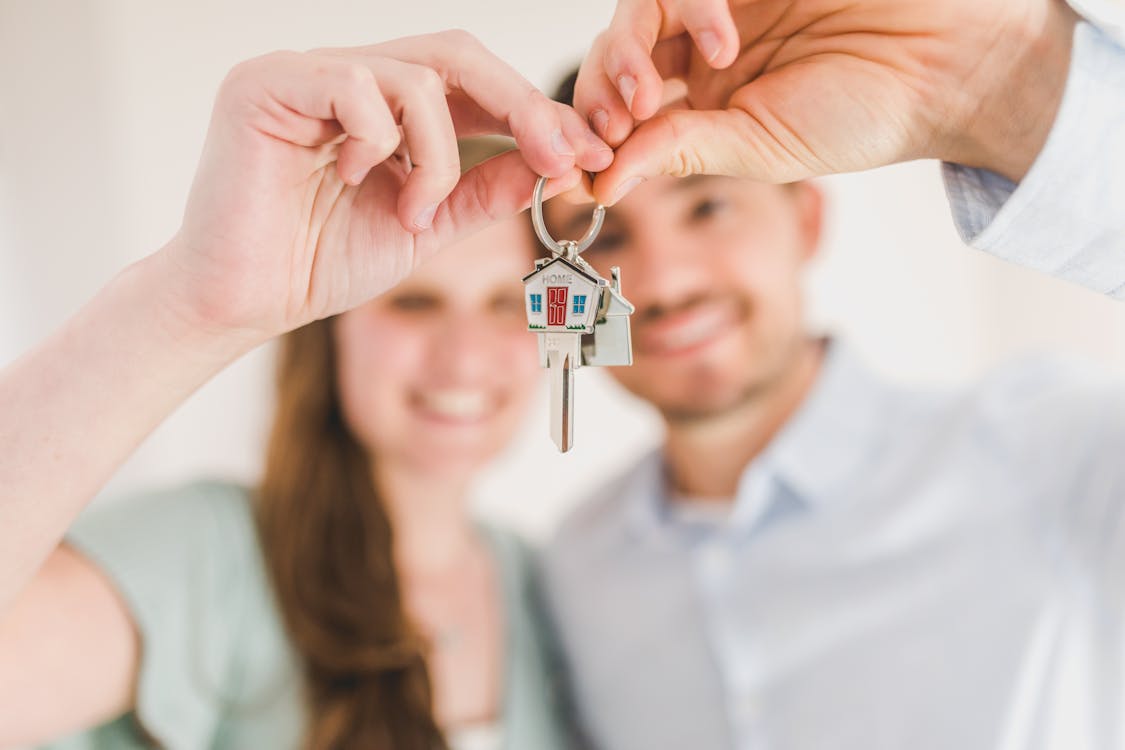 HOME