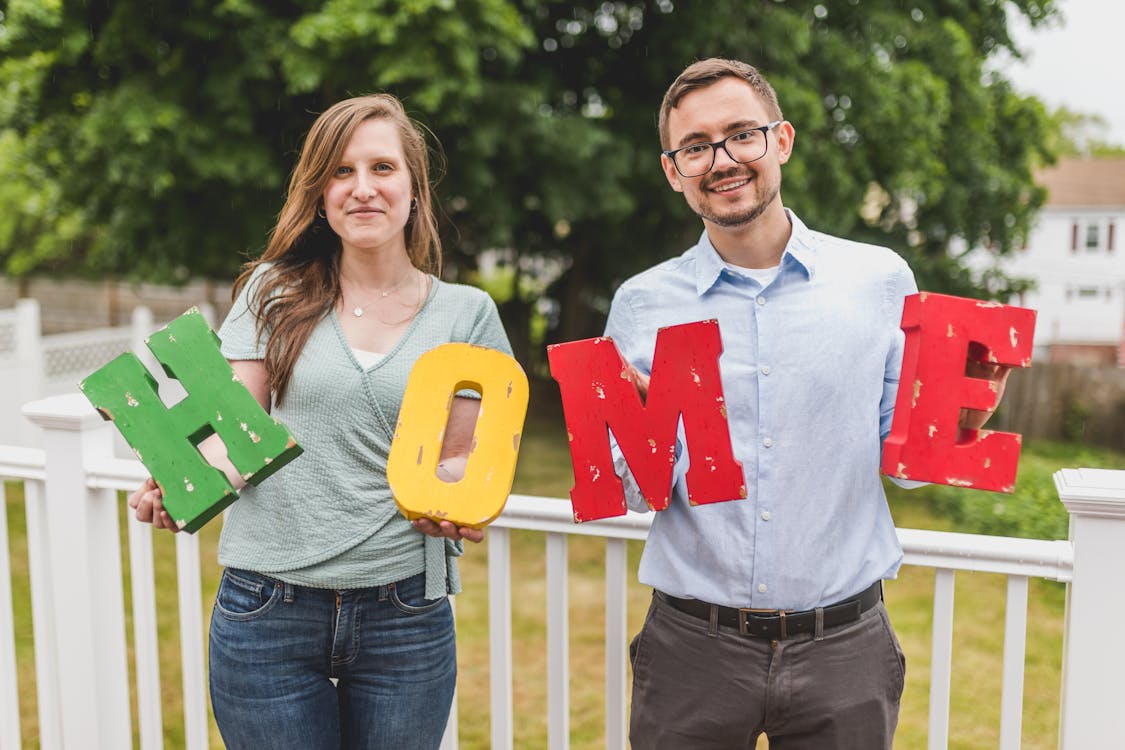 HOME